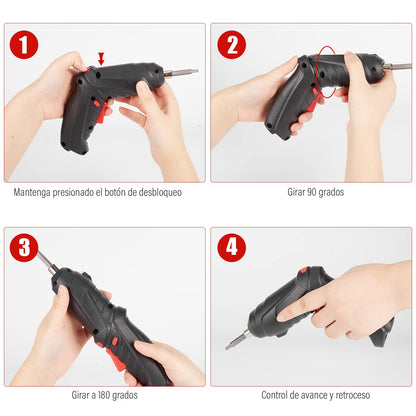 1

Mantenga presionado el botón de desbloqueo

2

Girar 90 grados

3

Girar a 180 grados

4

Control de avance y retroceso