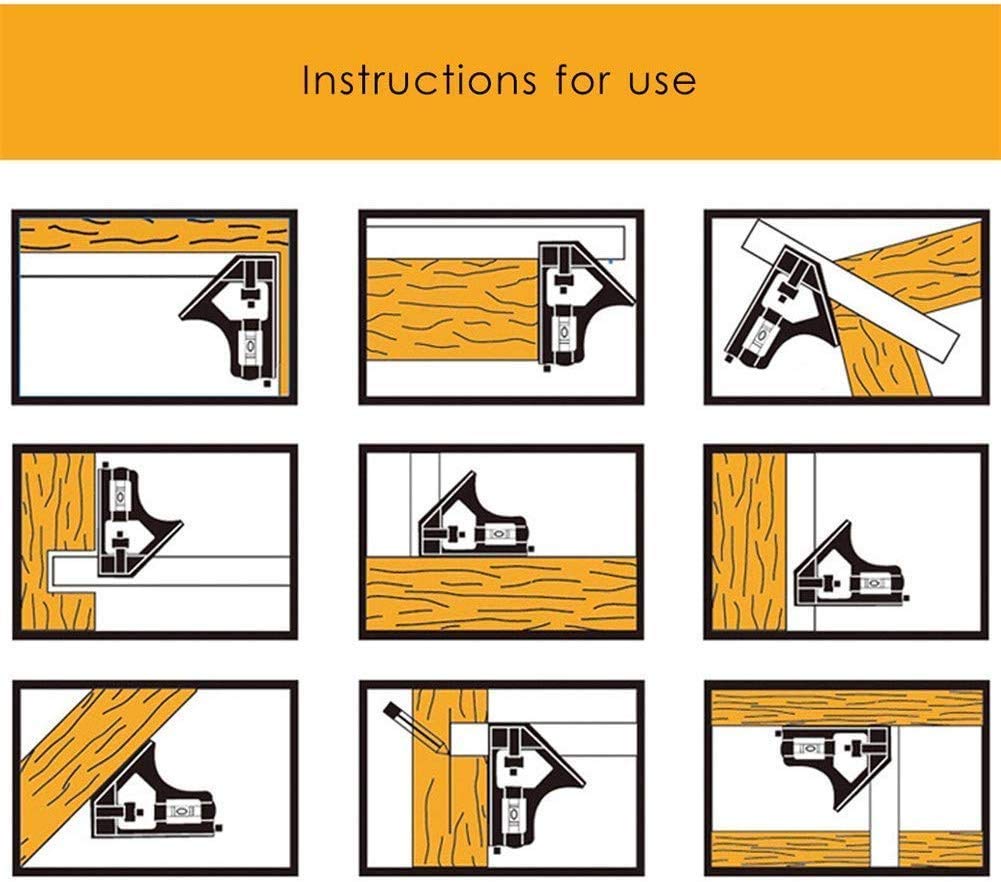 Instructions for use